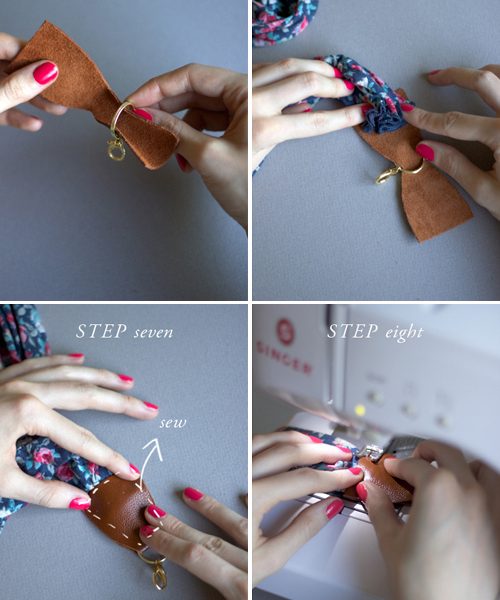 STEP seven

sew

STEP eight

SINGER