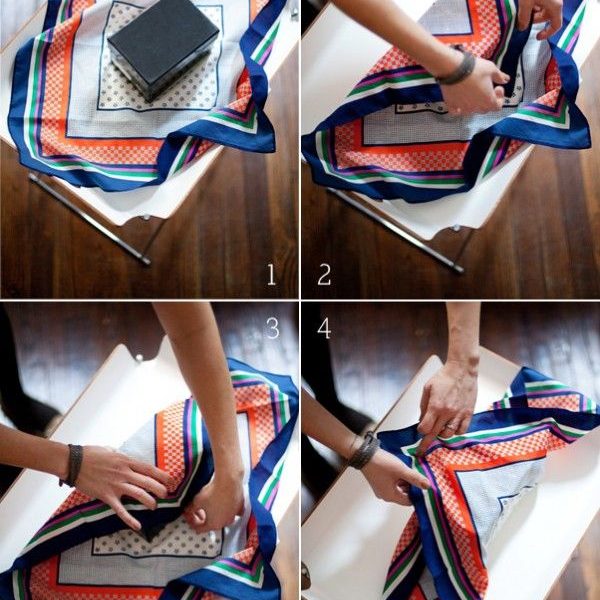 1
2
3
4